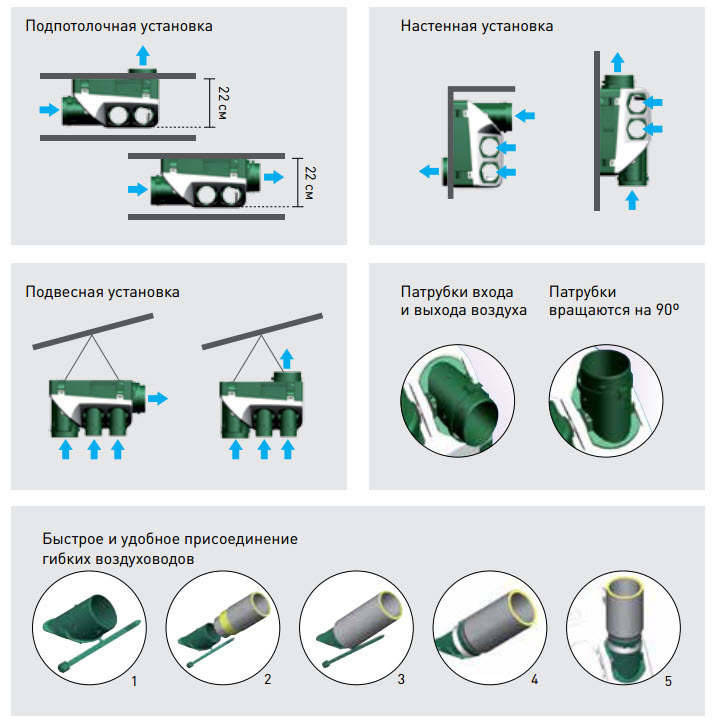 Подпотолочная установка

22 см

22 см

Настенная установка

Подвесная установка

Патрубки входа и выхода воздуха

Патрубки вращаются на 90º

Быстрое и удобное присоединение гибких воздуховодов

1

2

3

4

5