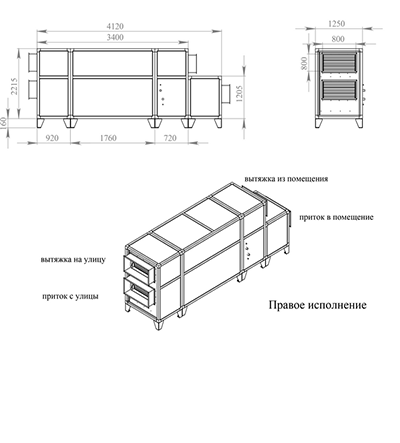 4120
3400
2215
160
1205
920
1760
720
1250
800
800

вытяжка из помещения
приток в помещение
вытяжка на улицу
приток с улицы
Правое исполнение